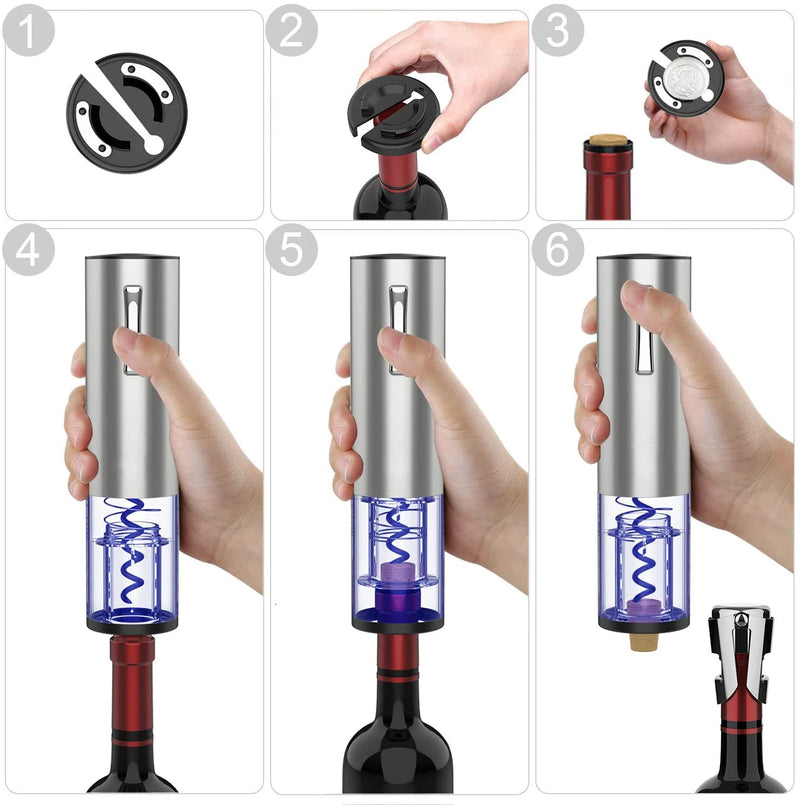 1
2
3
4
5
6